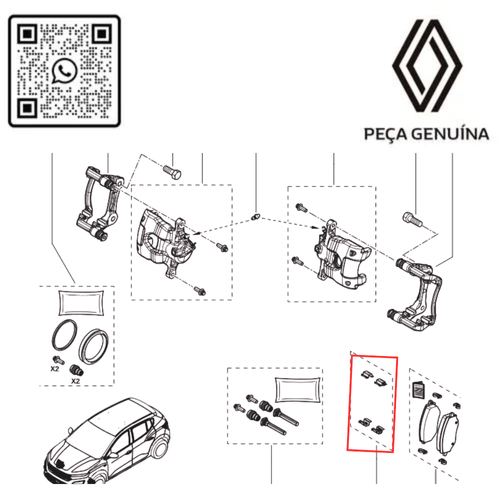 PEÇA GENUÍNA

X2
X2